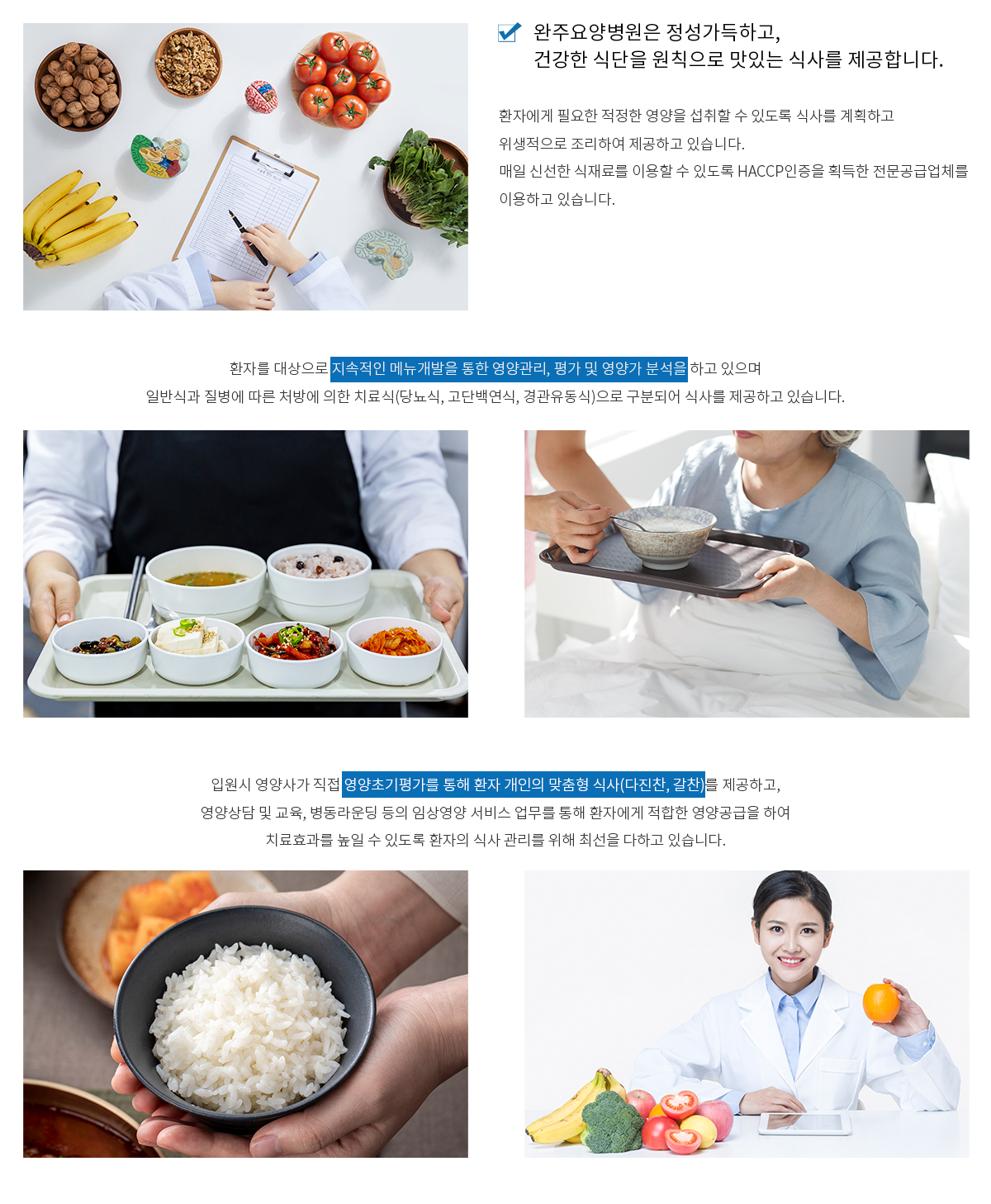 완주요양병원은 정성가득하고,
건강한 식단을 원칙으로 맛있는 식사를 제공합니다.

환자에게 필요한 적정한 영양을 섭취할 수 있도록 식사를 계획하고 위생적으로 조리하여 제공하고 있습니다.
매일 신선한 식재료를 이용할 수 있도록 HACCP인증을 획득한 전문공급업체를 이용하고 있습니다.

환자를 대상으로 지속적인 메뉴개발을 통한 영양관리, 평가 및 영양가 분석을 하고 있으며
일반식과 질병에 따른 처방에 의한 치료식(당뇨식, 고단백연식, 경관유동식)으로 구분되어 식사를 제공하고 있습니다.

입원시 영양사가 직접 영양초기평가를 통해 환자 개인의 맞춤형 식사(다진찬, 갈찬)를 제공하고,
영양상담 및 교육, 병동라운딩 등의 임상영양 서비스 업무를 통해 환자에게 적합한 영양공급을 하여
치료효과를 높일 수 있도록 환자의 식사 관리를 위해 최선을 다하고 있습니다.